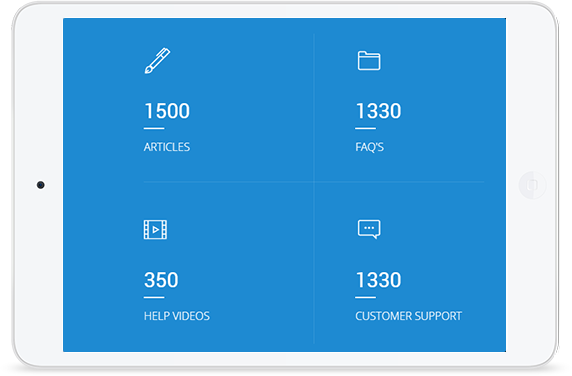 1500

ARTICLES

1330

FAQ'S

350

HELP VIDEOS

1330

CUSTOMER SUPPORT